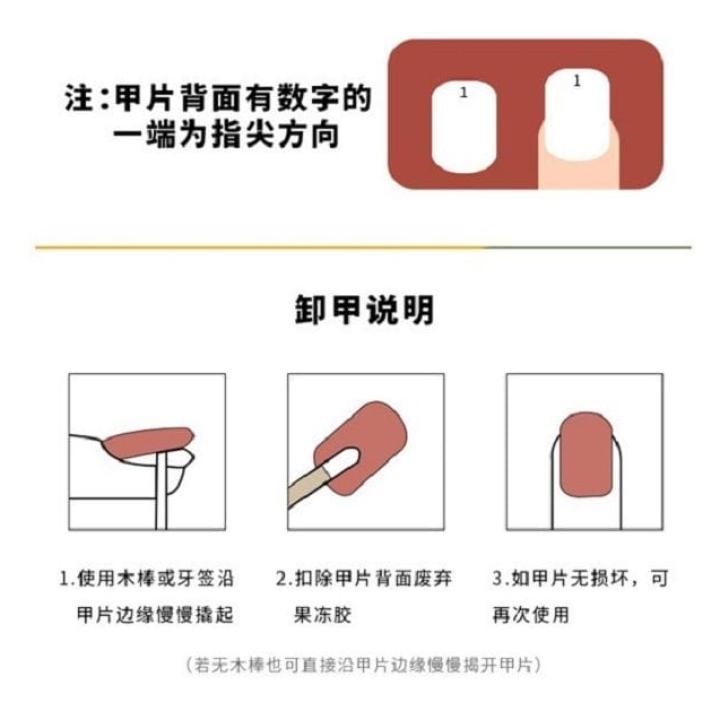 注：甲片背面有数字的一端为指尖方向

1

1

卸甲说明

1.使用木棒或牙签沿甲片边缘慢慢撬起

2.扣除甲片背面废弃果冻胶

3.如甲片无损坏，可再次使用

（若无木棒也可直接沿甲片边缘慢慢揭开甲片）